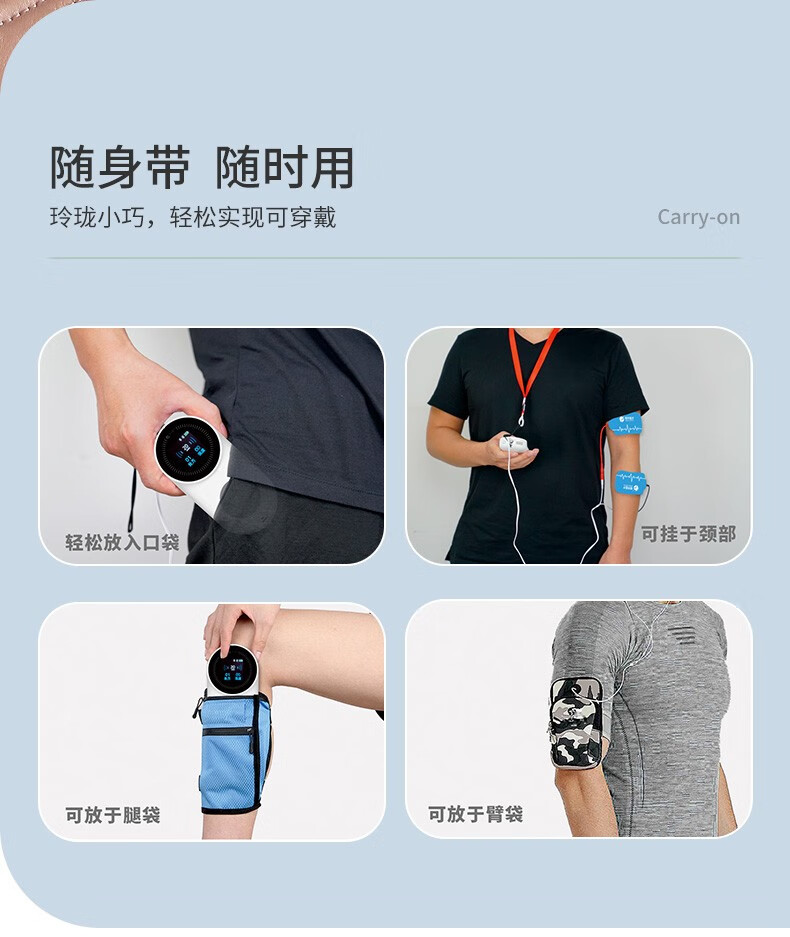 随身带 随时用

玲珑小巧，轻松实现可穿戴

Carry-on

轻松放入口袋

可挂于颈部

可放于腿袋

可放于臂袋